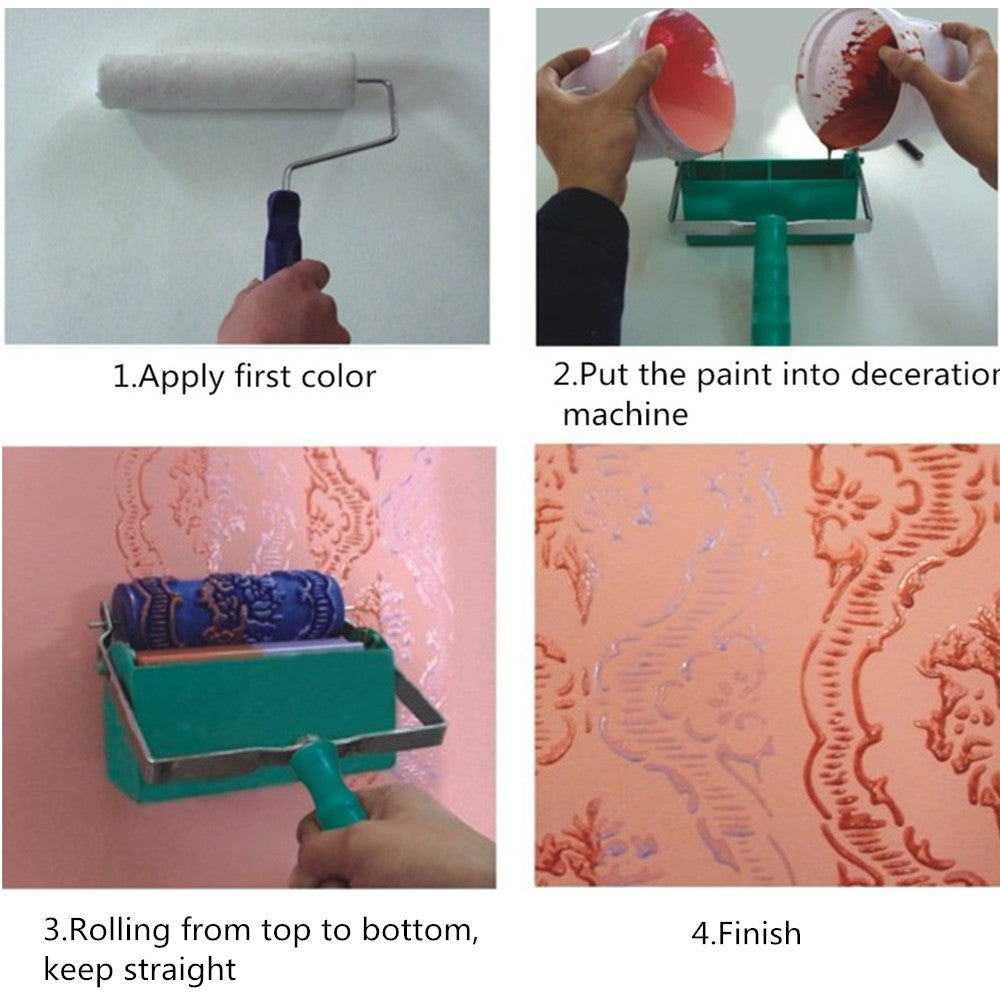 1.Apply first color

2.Put the paint into deceration machine

3.Rolling from top to bottom, keep straight

4.Finish