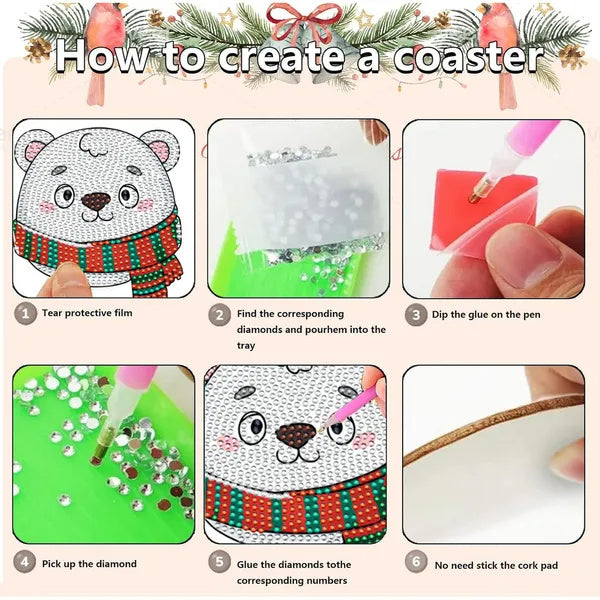 How to create a coaster

1 Tear protective film

2 Find the corresponding diamonds and pourhem into the tray

3 Dip the glue on the pen

4 Pick up the diamond

5 Glue the diamonds tothe corresponding numbers

6 No need stick the cork pad