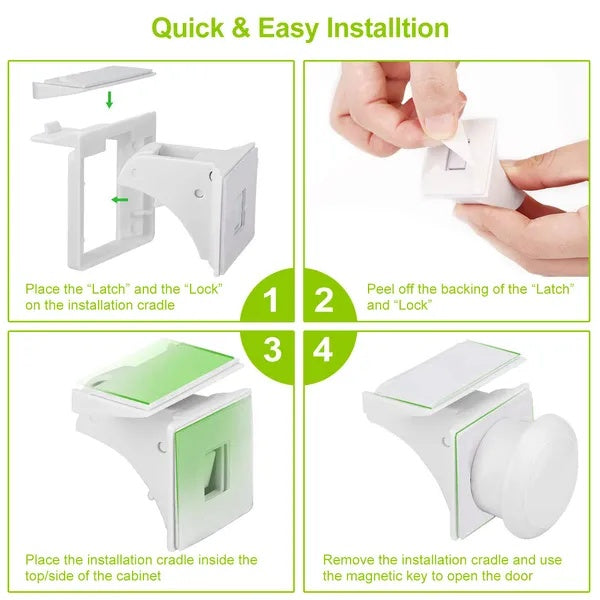 Quick & Easy Installtion

Place the “Latch” and the “Lock” on the installation cradle

1

2

Peel off the backing of the “Latch” and “Lock”

3

4

Place the installation cradle inside the top/side of the cabinet

Remove the installation cradle and use the magnetic key to open the door